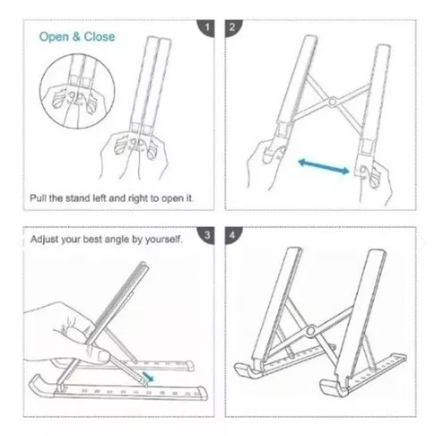 Open & Close

1

Pull the stand left and right to open it.

2

Adjust your best angle by yourself.

3

4